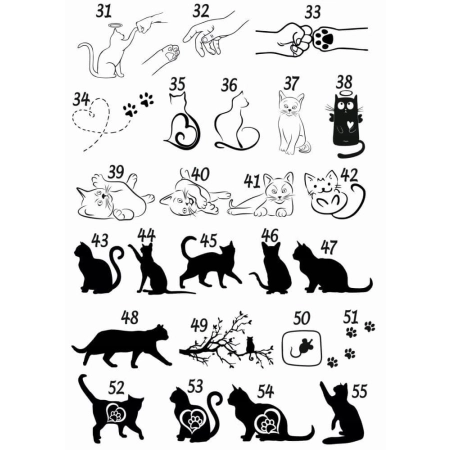 31 32 33

34 35 36 37 38

39 40 41 42

43 44 45 46 47

48 49 50 51

52 53 54 55